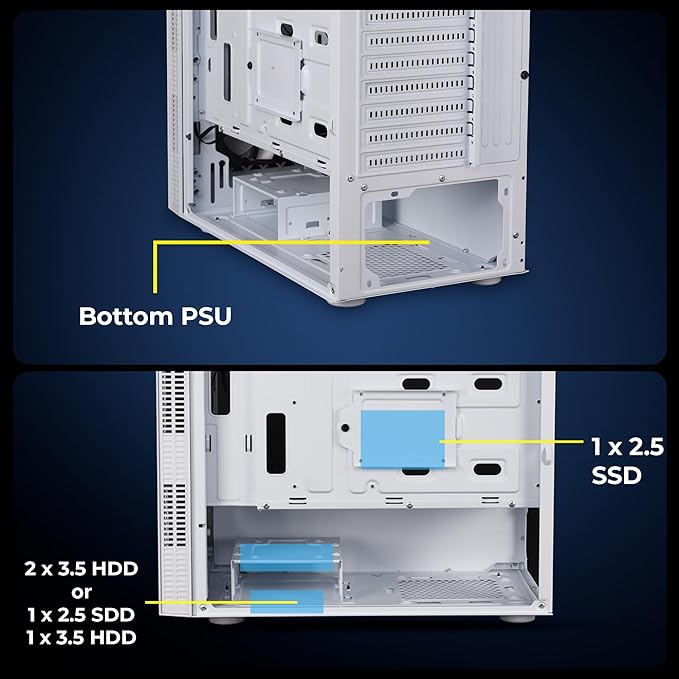 Bottom PSU

1 x 2.5 SSD

2 x 3.5 HDD
or
1 x 2.5 SDD
1 x 3.5 HDD